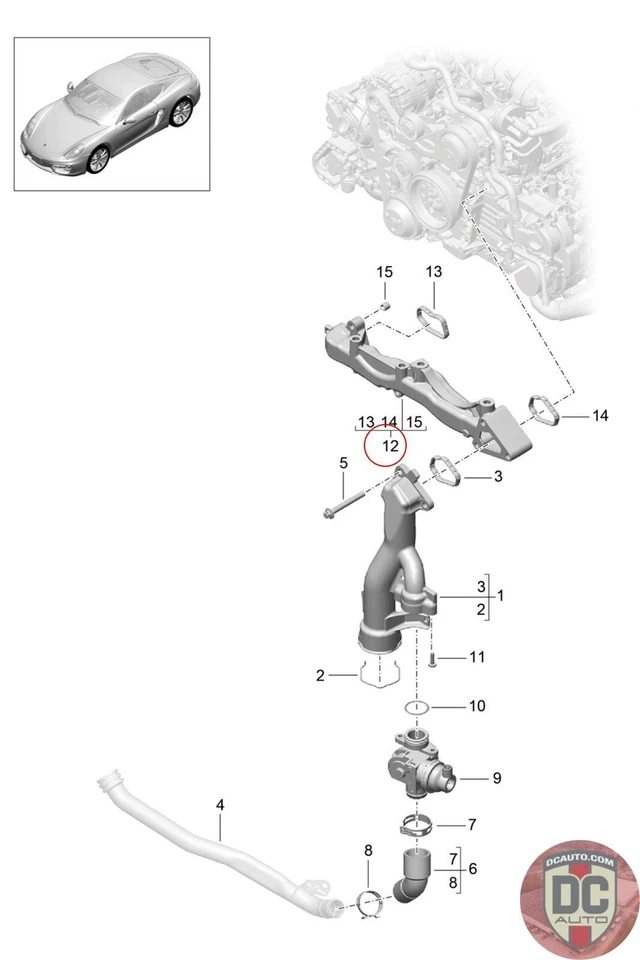 15
13
13 14 15
12
14
5
3
3
2
1
2
11
10
9
4
7
8
7
8
6
DCAUTO.COM
DC
AUTO