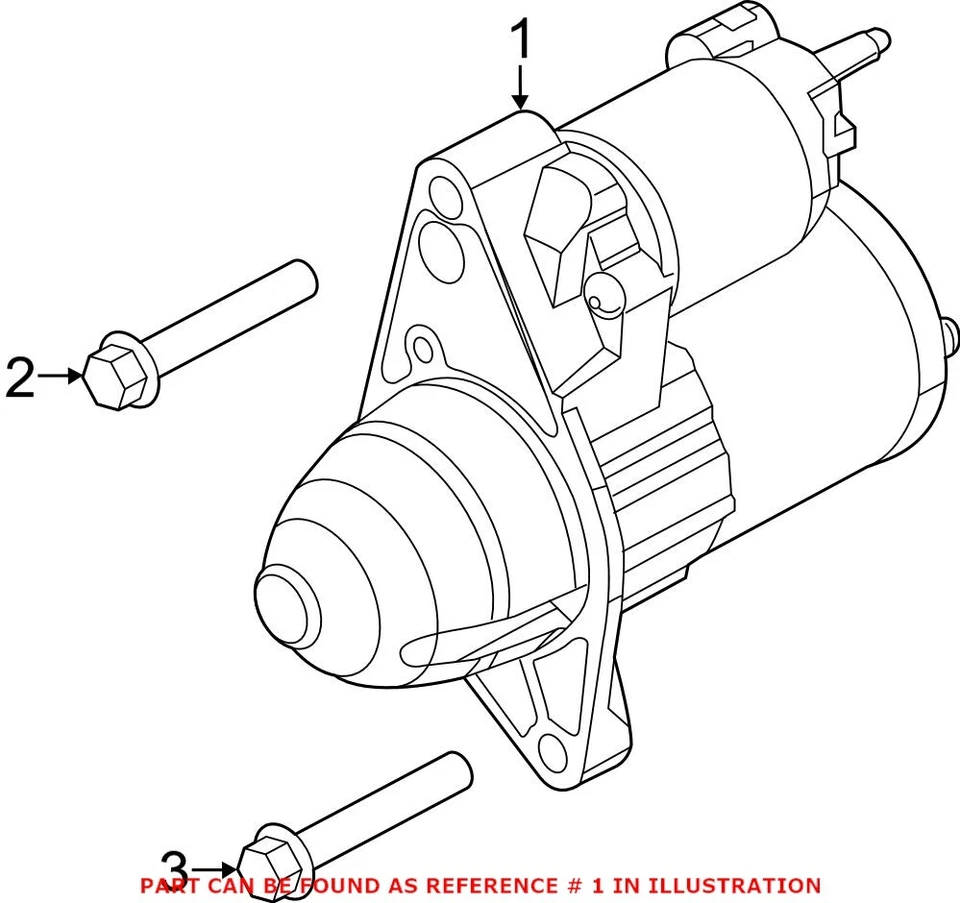 1

2

3

PART CAN BE FOUND AS REFERENCE # 1 IN ILLUSTRATION