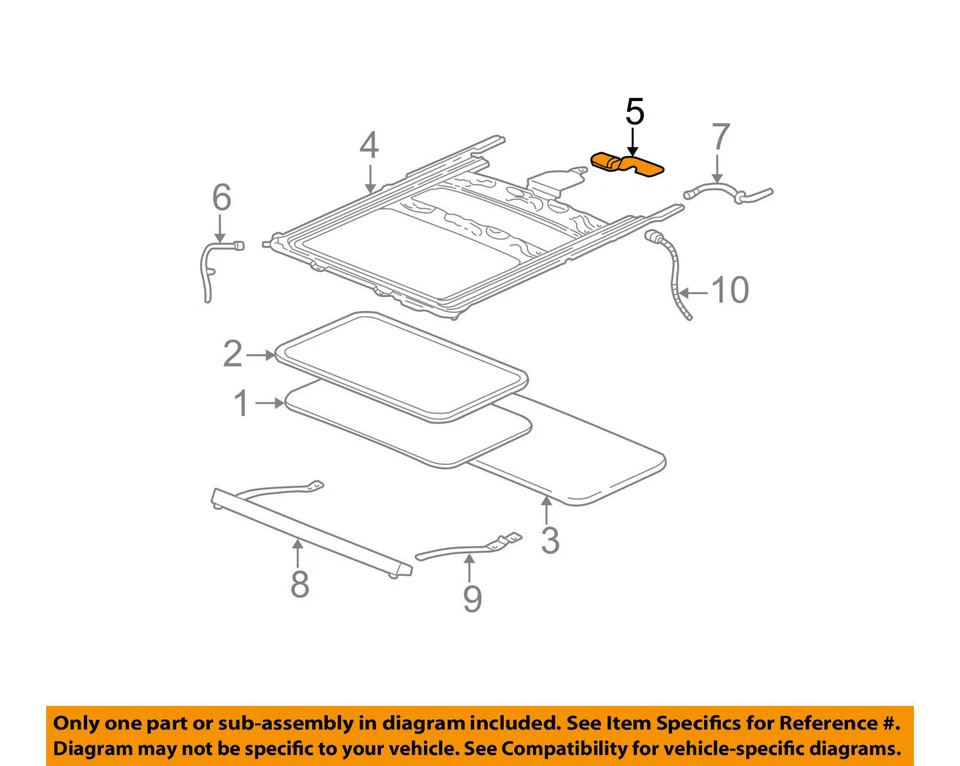 5
4
7
6
10
2
1
3
8
9

Only one part or sub-assembly in diagram included. See Item Specifics for Reference #. Diagram may not be specific to your vehicle. See Compatibility for vehicle-specific diagrams.