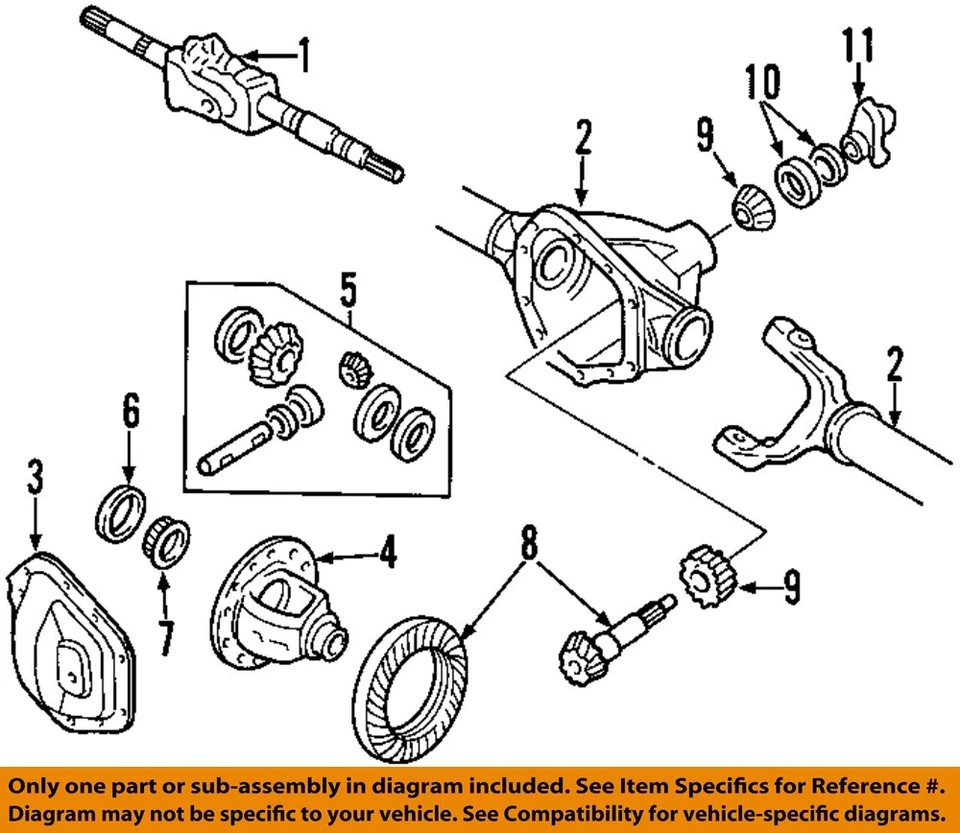 1
11
10
2
9
5
2
6
3
4
8
9
7

Only one part or sub-assembly in diagram included. See Item Specifics for Reference #.
Diagram may not be specific to your vehicle. See Compatibility for vehicle-specific diagrams.