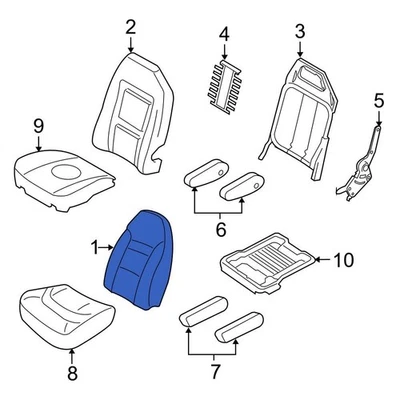 2
4
3
5
9
6
1
10
8
7