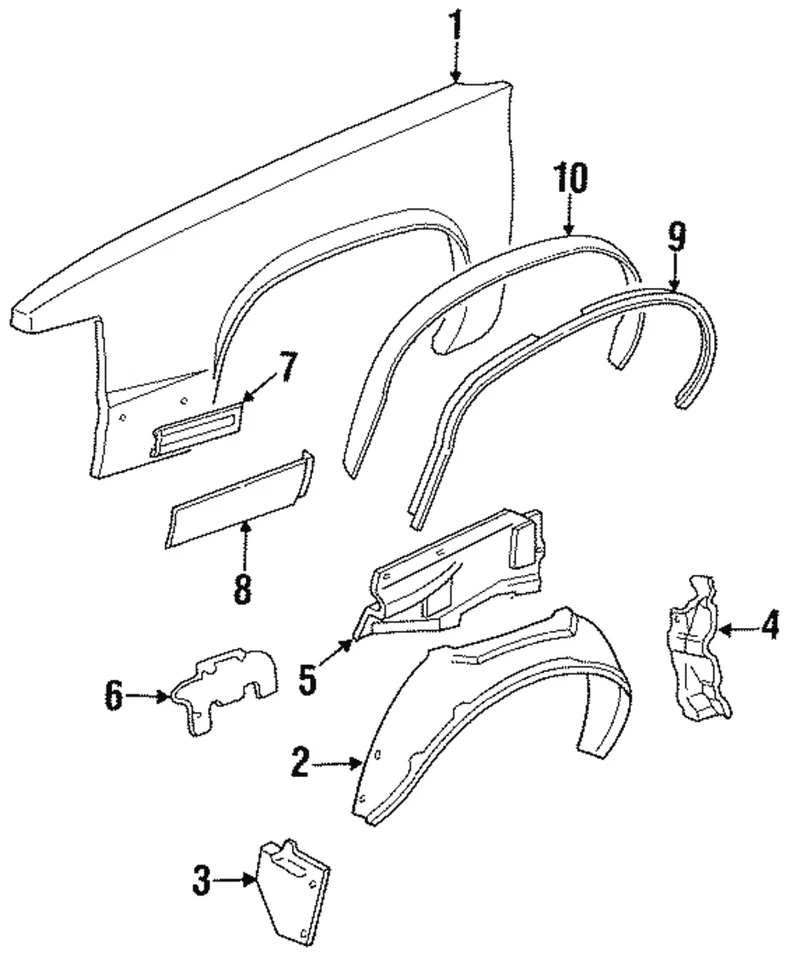 1
10
9
7
8
5
4
6
2
3