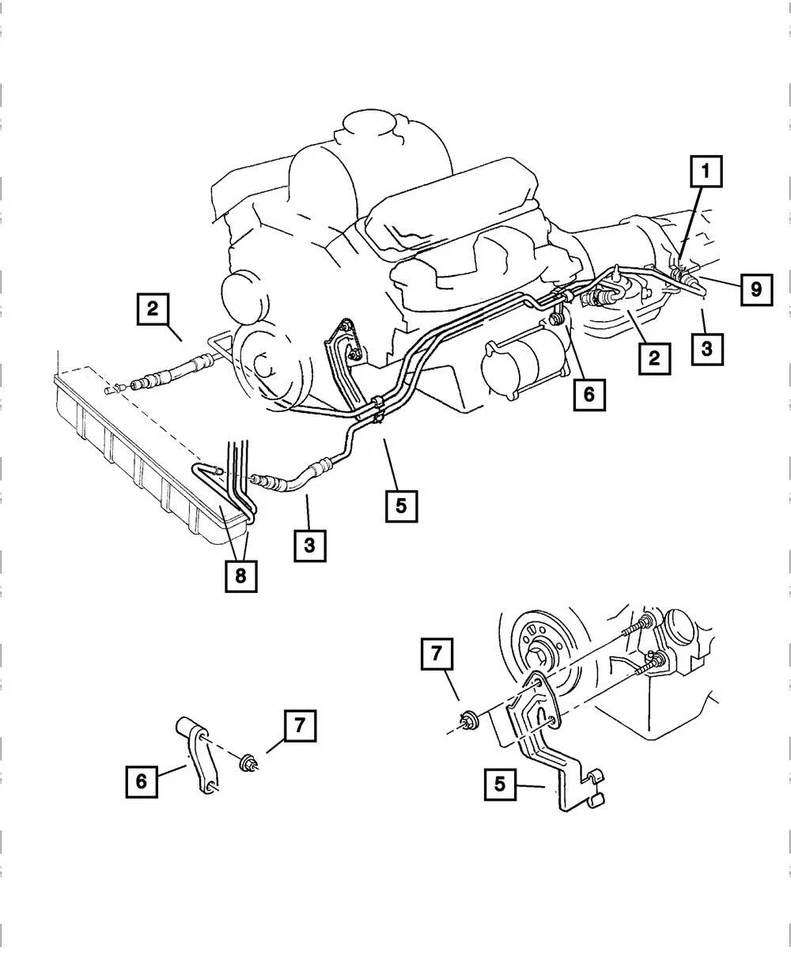 1
9
2
2
3
6
5
3
8
7
7
6
5