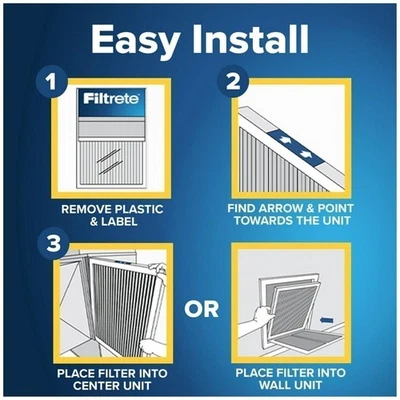 Easy Install

1

Filtrete

REMOVE PLASTIC & LABEL

2

FIND ARROW & POINT TOWARDS THE UNIT

3

PLACE FILTER INTO CENTER UNIT

OR

PLACE FILTER INTO WALL UNIT