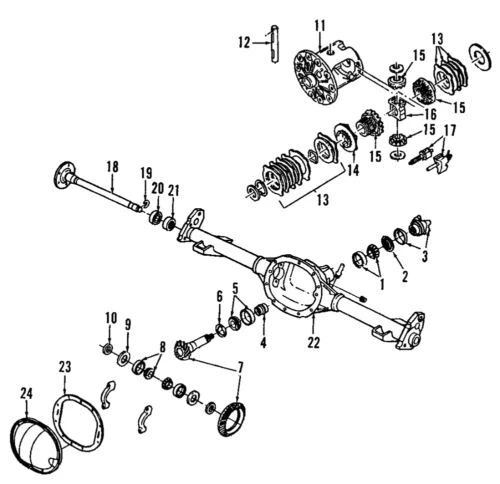 12
11
13
15
15
16
15
17
15
14
13
18
19
20
21
3
2
1
6
5
4
22
10
9
8
7
23
24