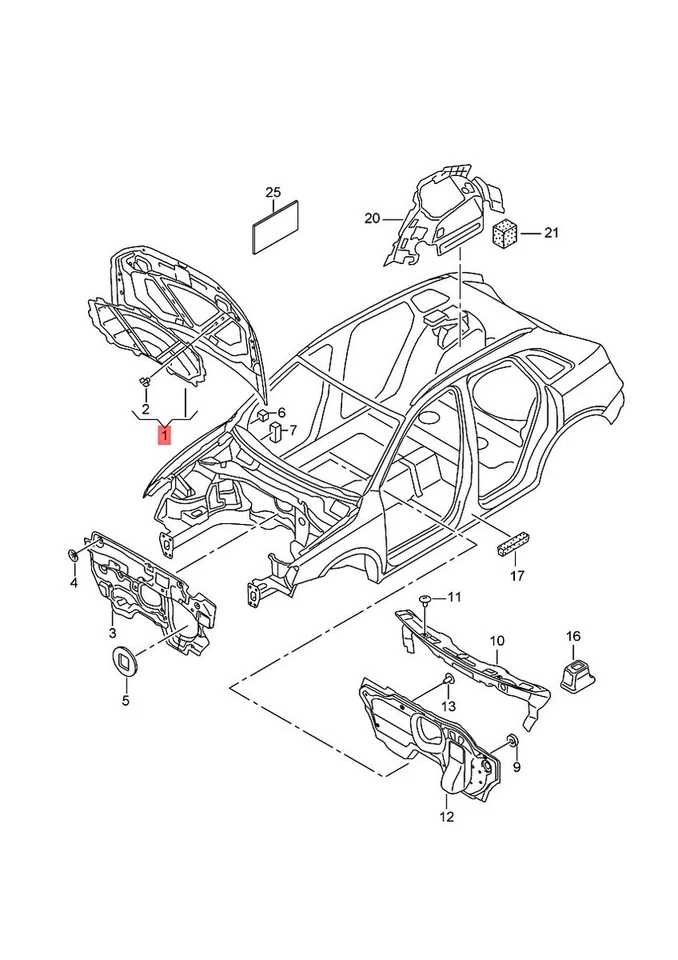 25
20
21
2
1
6
7
4
3
5
17
11
10
16
13
9
12