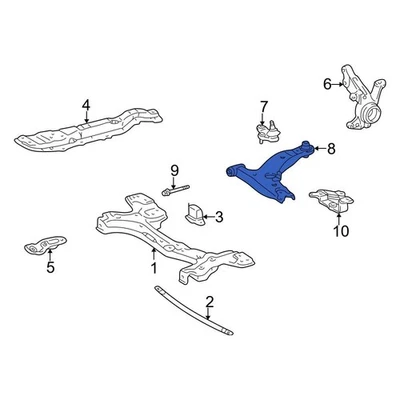 6
4
7
8
9
3
10
5
1
2