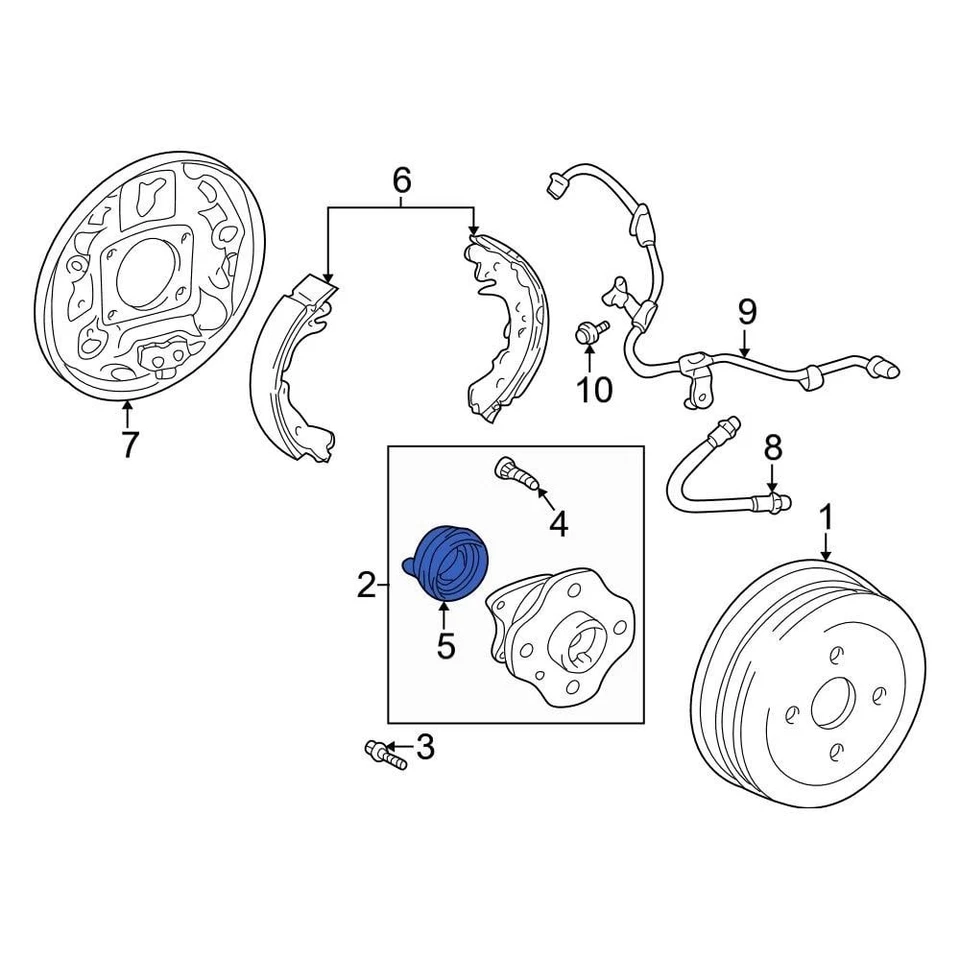 6
9
10
7
8
4
1
2
5
3