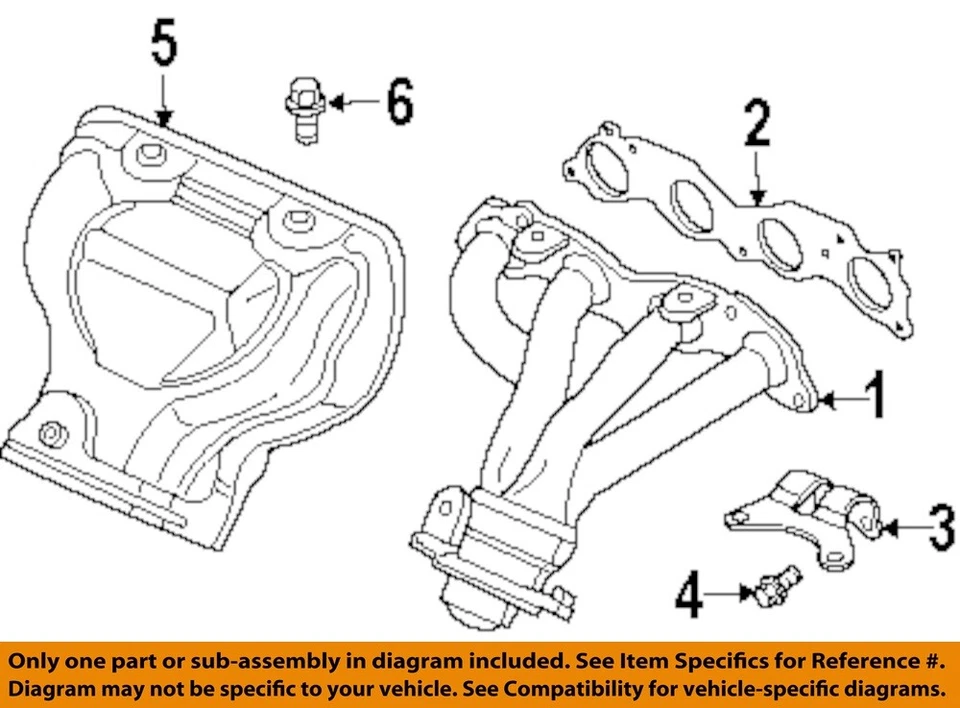 5

6

2

1

3

4

Only one part or sub-assembly in diagram included. See Item Specifics for Reference #.
Diagram may not be specific to your vehicle. See Compatibility for vehicle-specific diagrams.