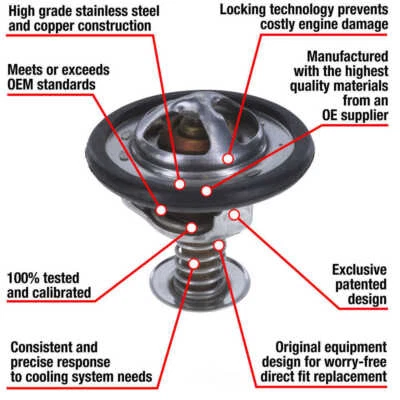 High grade stainless steel and copper construction

Locking technology prevents costly engine damage

Meets or exceeds OEM standards

Manufactured with the highest quality materials from an OE supplier

100% tested and calibrated

Exclusive patented design

Consistent and precise response to cooling system needs

Original equipment design for worry-free direct fit replacement