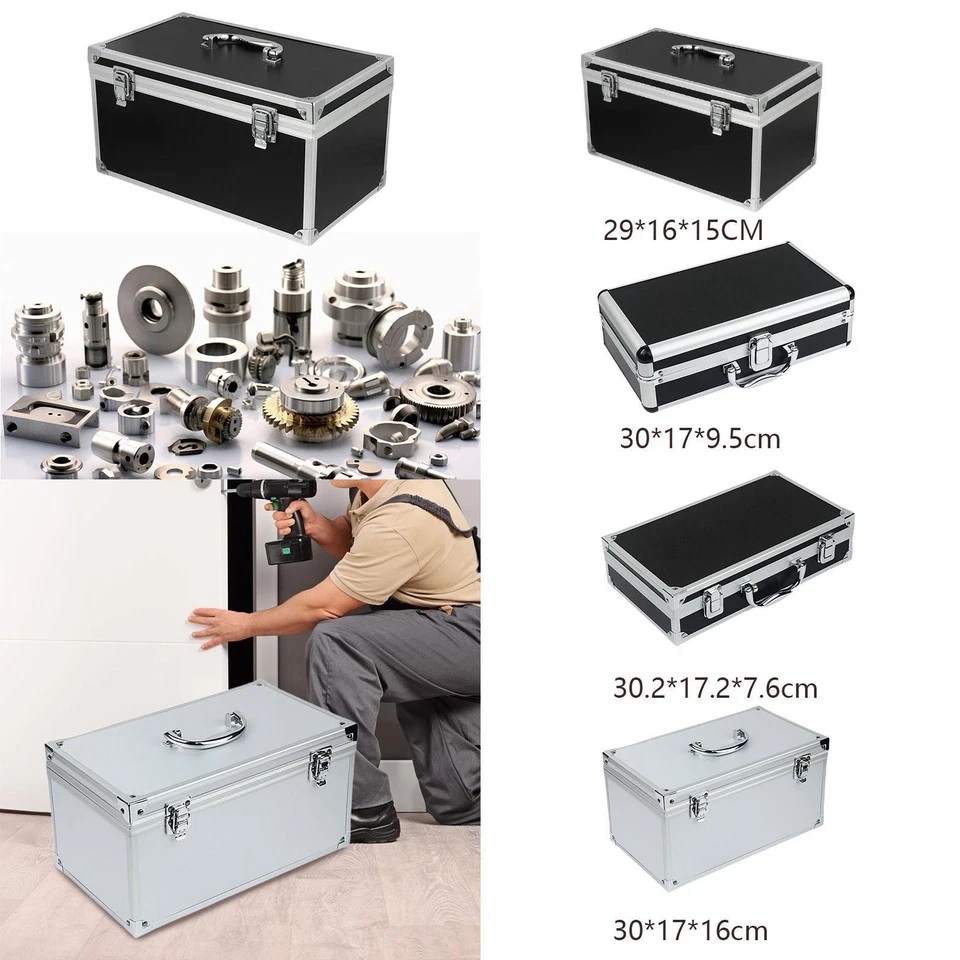 29*16*15CM

30*17*9.5cm

30.2*17.2*7.6cm

30*17*16cm