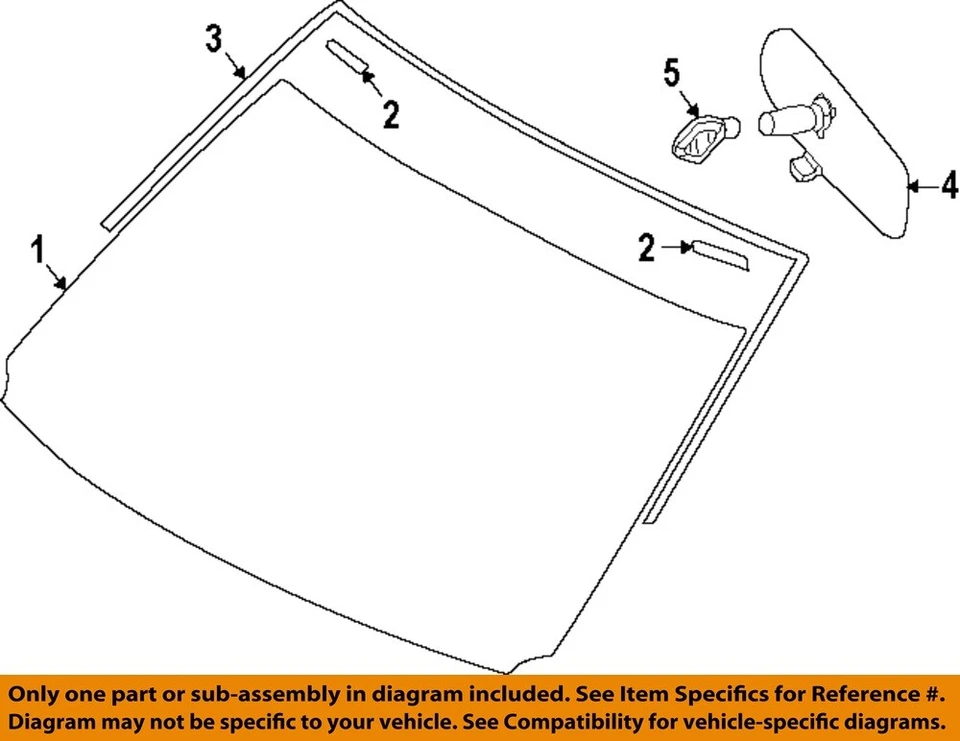 3

2

5

4

1

2

Only one part or sub-assembly in diagram included. See Item Specifics for Reference #. Diagram may not be specific to your vehicle. See Compatibility for vehicle-specific diagrams.