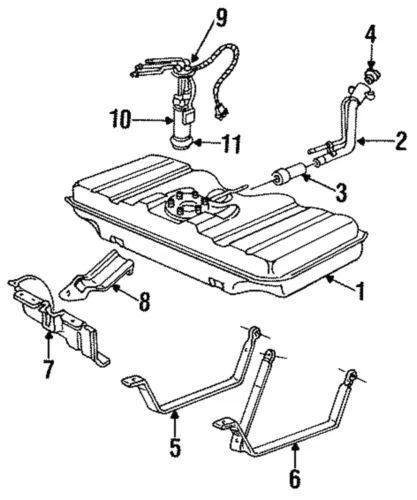 9
4
10
11
2
3
1
8
7
5
6