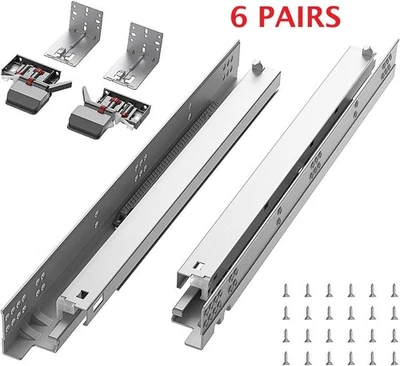 6 PAIRS