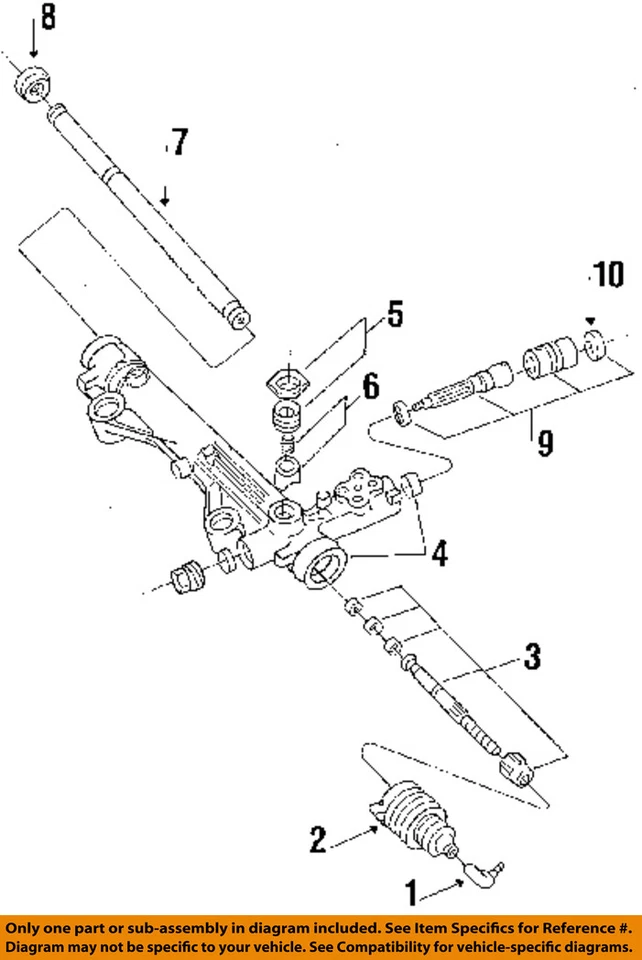 8
7
10
5
6
9
4
3
2
1
Only one part or sub-assembly in diagram included. See Item Specifics for Reference #. Diagram may not be specific to your vehicle. See Compatibility for vehicle-specific diagrams.