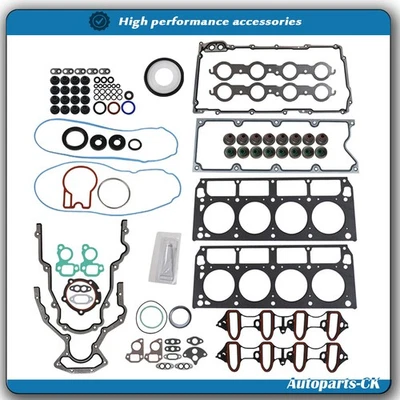 High performance accessories

Autoparts-CK