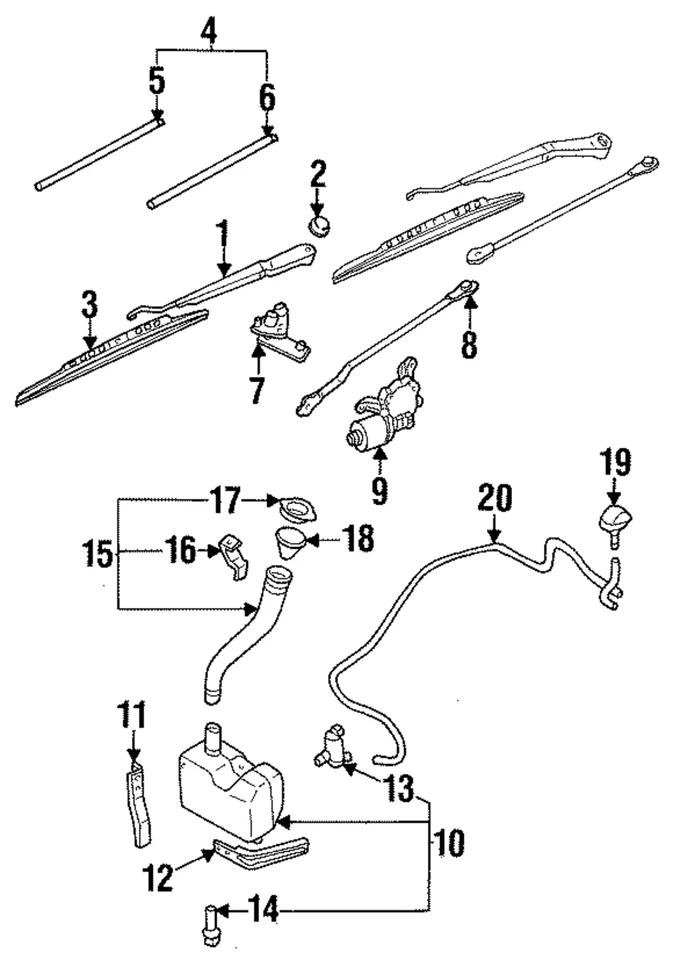 4
5
6
2
1
3
7
8
9
19
20
17
15
16
18
11
13
10
12
14