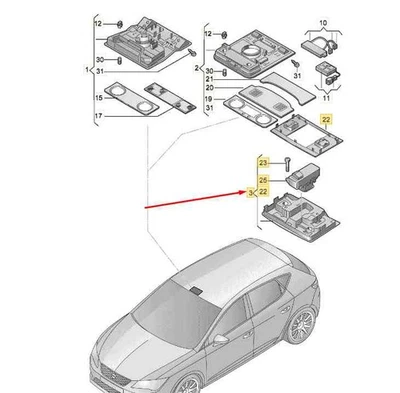 12
30
1
31
15
17
12
2
30
21
20
19
31
31
10
11
22
23
25
3
22