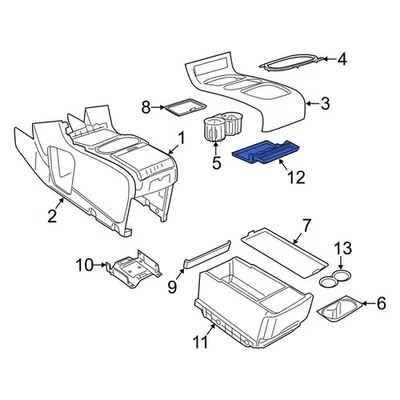 4
3
8
1
5
12
2
7
13
10
9
6
11