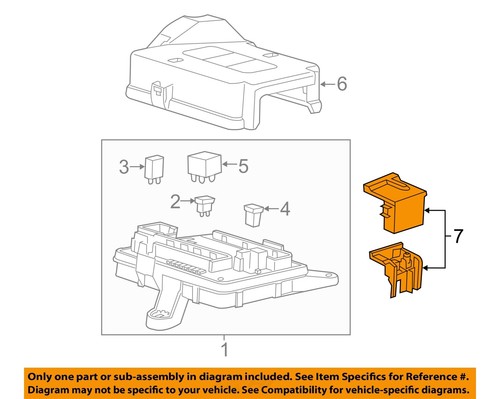 6

3

5

2

4

7

1

Only one part or sub-assembly in diagram included. See Item Specifics for Reference #. Diagram may not be specific to your vehicle. See Compatibility for vehicle-specific diagrams.