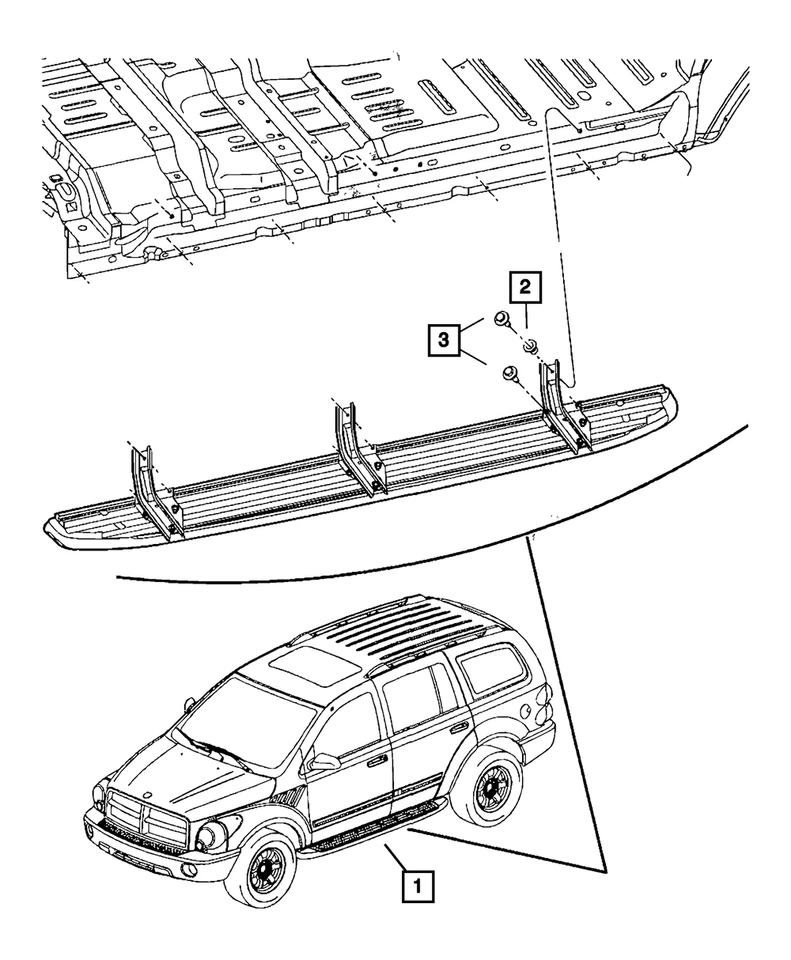 2
3
1