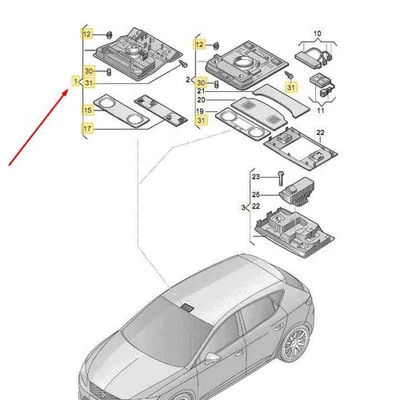 12
30
1
31
15
17
12
2
30
21
20
19
31
31
10
11
22
23
25
3
22