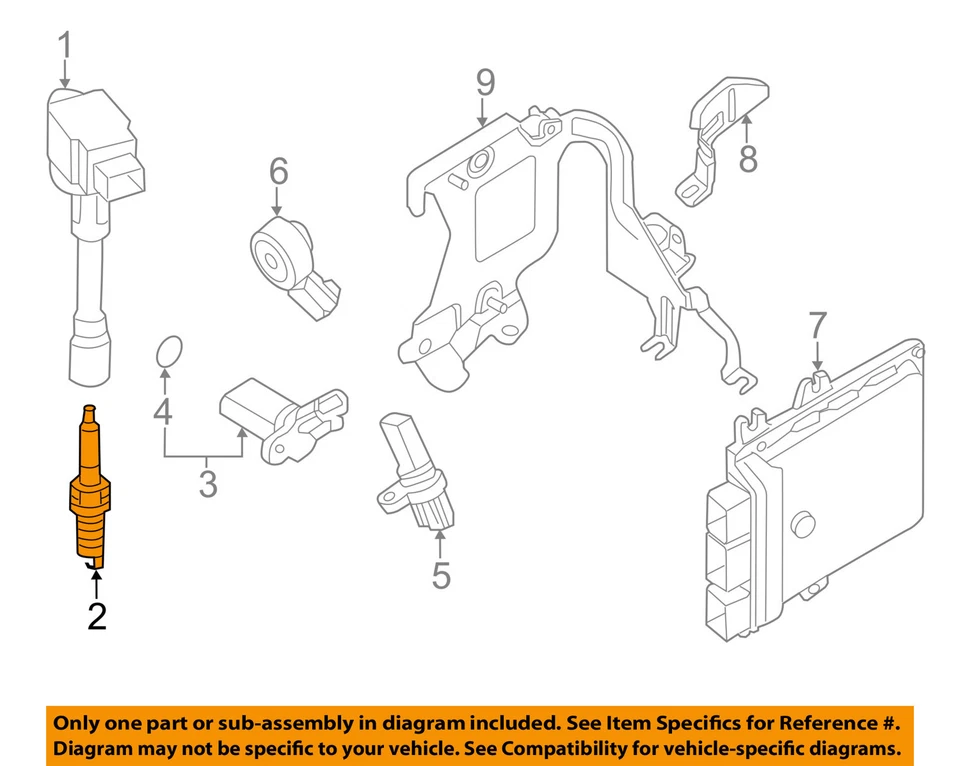 1

9

8

6

7

4

3

5

2

Only one part or sub-assembly in diagram included. See Item Specifics for Reference #. Diagram may not be specific to your vehicle. See Compatibility for vehicle-specific diagrams.