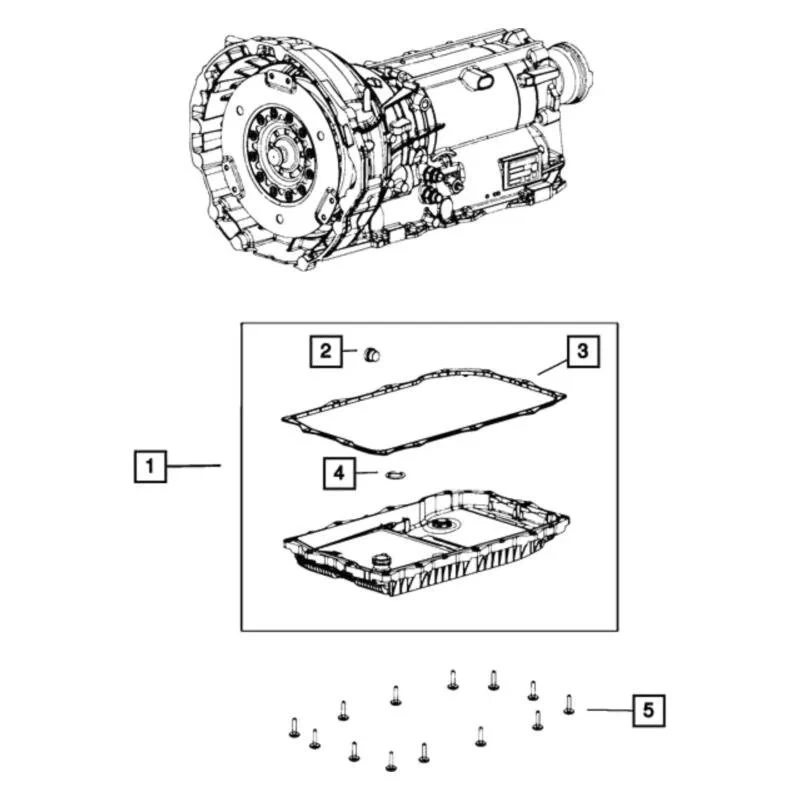 2
3
1
4
5