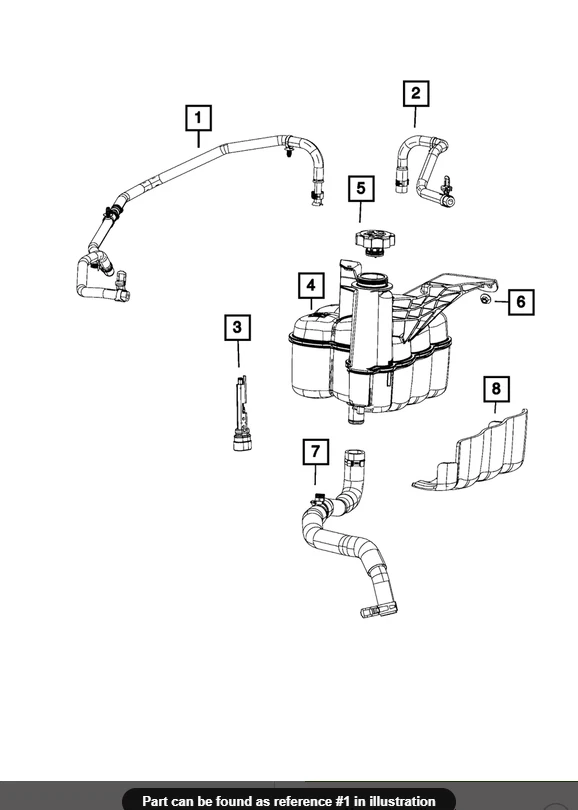 1
2
5
4
6
3
8
7

Part can be found as reference #1 in illustration