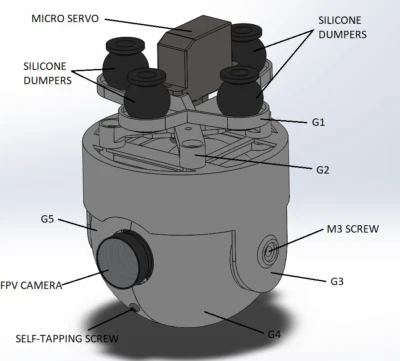 MICRO SERVO

SILICONE DUMPERS

SILICONE DUMPERS

G1

G2

G5

M3 SCREW

FPV CAMERA

G3

SELF-TAPPING SCREW

G4