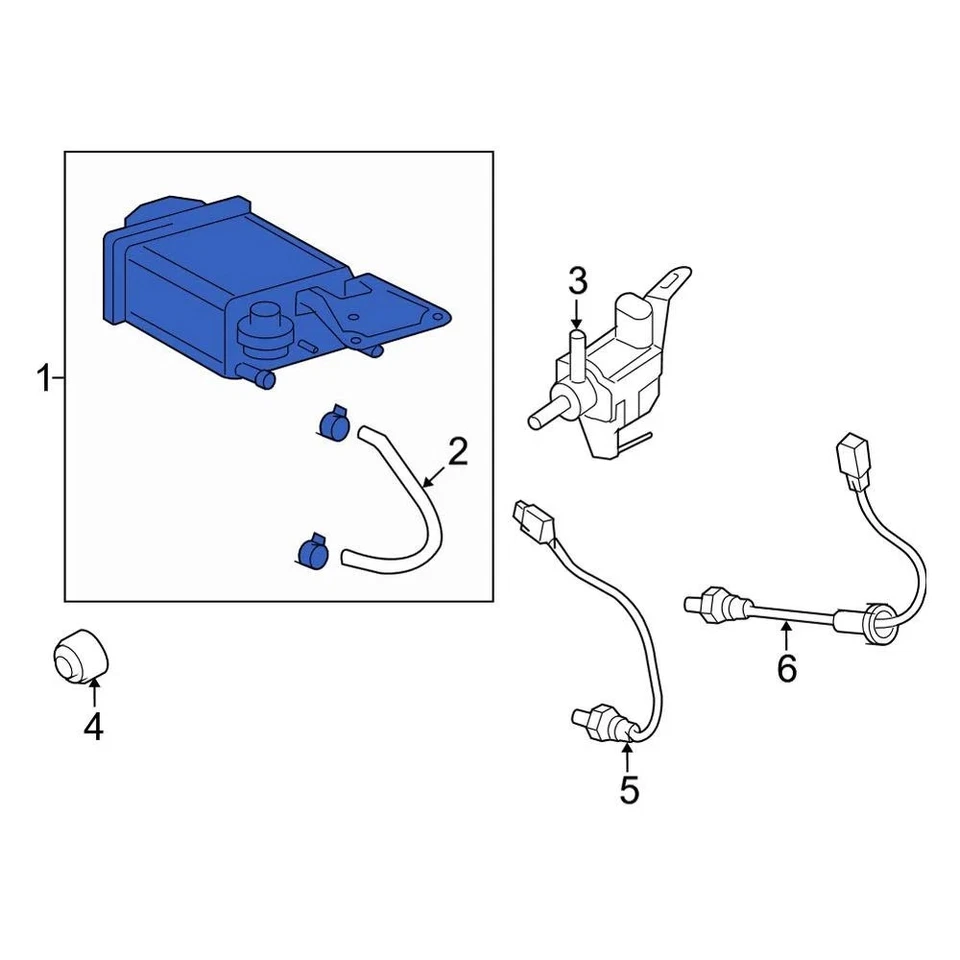 1
2
3
4
5
6