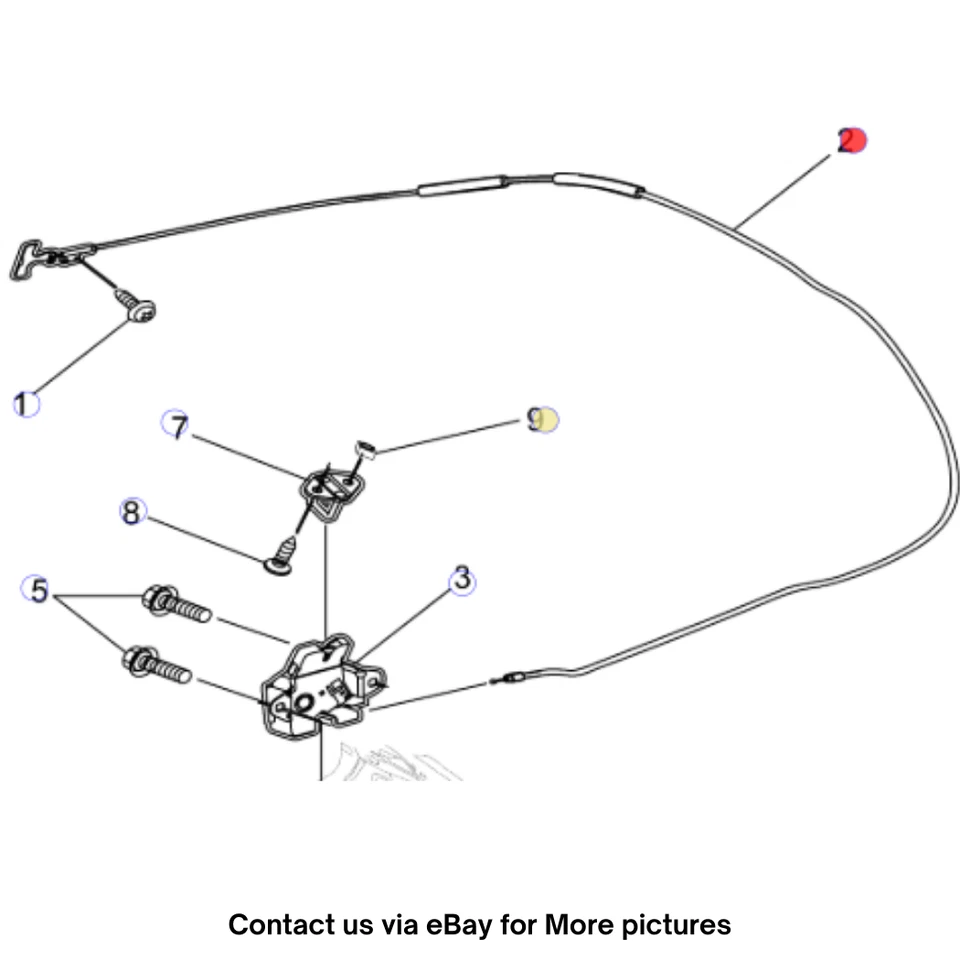 2
1
7
9
8
5
3

Contact us via eBay for More pictures