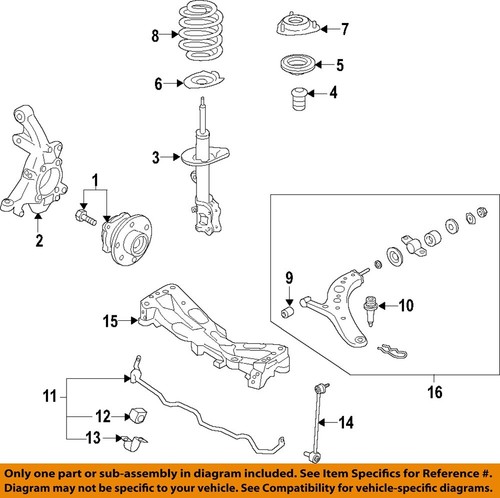 8
7
5
6
4
3
1
2
9
10
15
16
11
12
13
14

Only one part or sub-assembly in diagram included. See Item Specifics for Reference #. Diagram may not be specific to your vehicle. See Compatibility for vehicle-specific diagrams.