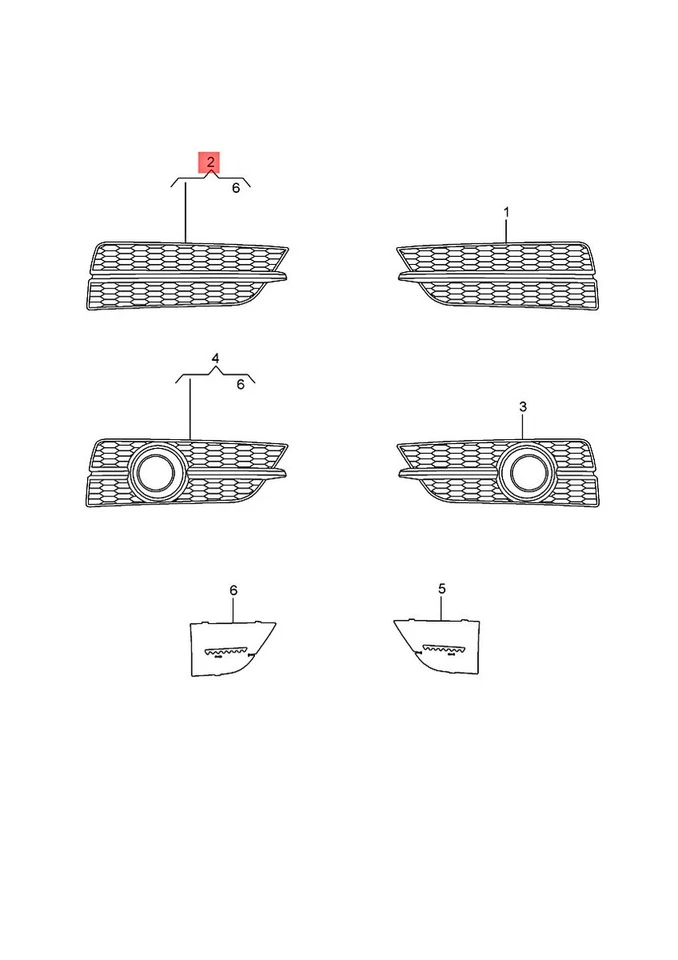 2
6
1
4
6
3
6
5