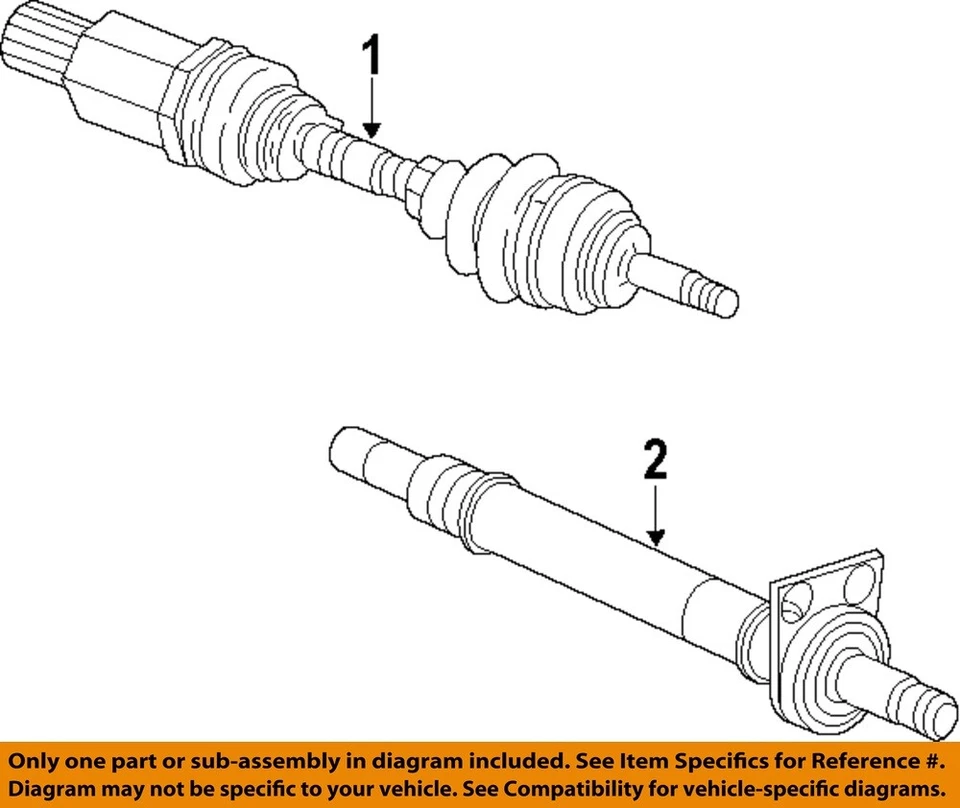 1

2

Only one part or sub-assembly in diagram included. See Item Specifics for Reference #.
Diagram may not be specific to your vehicle. See Compatibility for vehicle-specific diagrams.