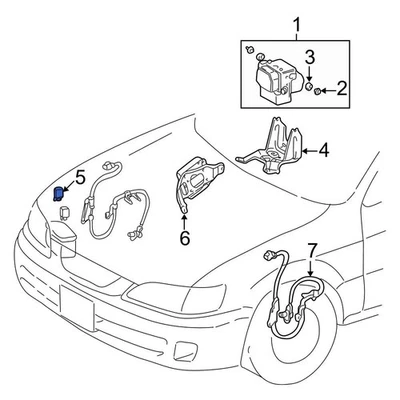 1
3
2
4
5
6
7