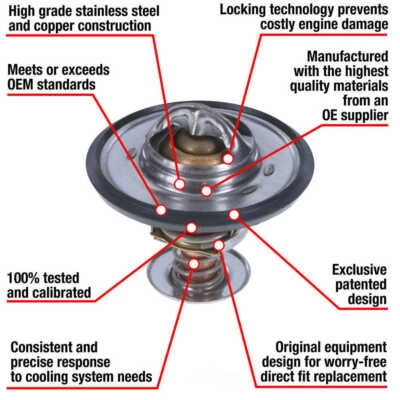 High grade stainless steel and copper construction

Locking technology prevents costly engine damage

Meets or exceeds OEM standards

Manufactured with the highest quality materials from an OE supplier

100% tested and calibrated

Exclusive patented design

Consistent and precise response to cooling system needs

Original equipment design for worry-free direct fit replacement