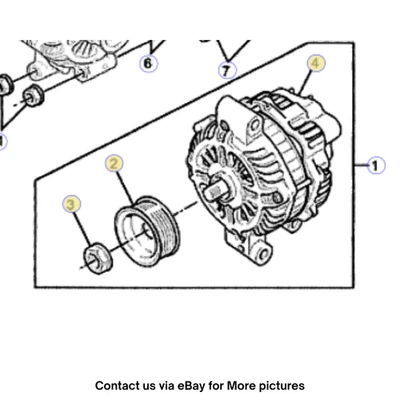 6
7
4
1
2
3
Contact us via eBay for More pictures