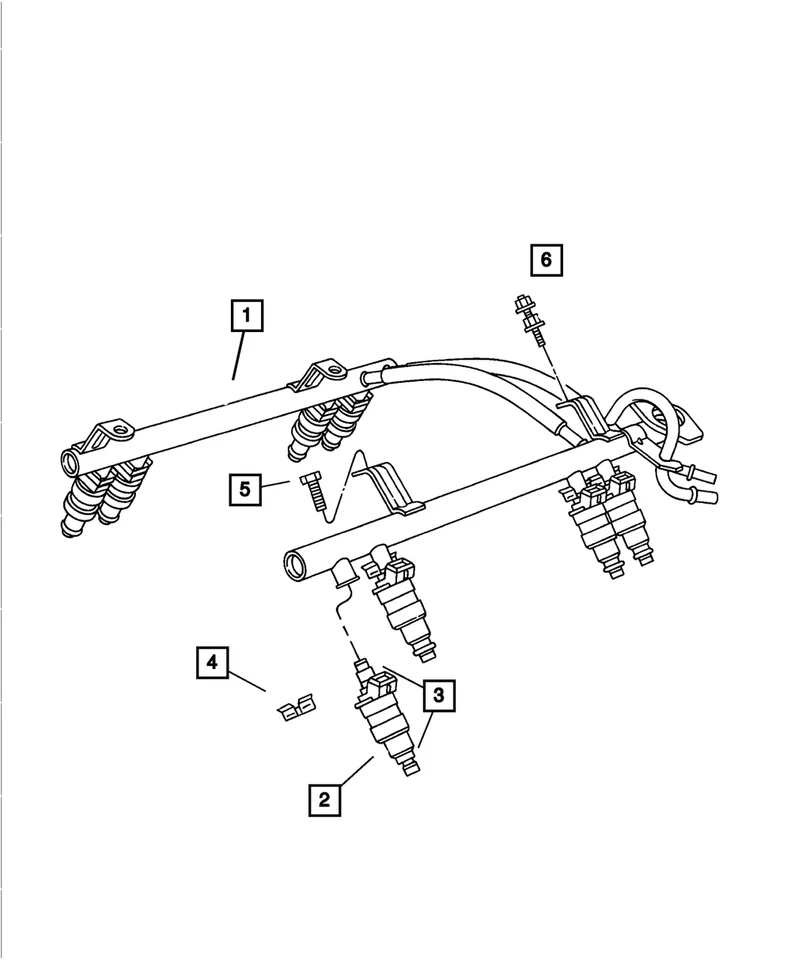 6
1
5
4
3
2