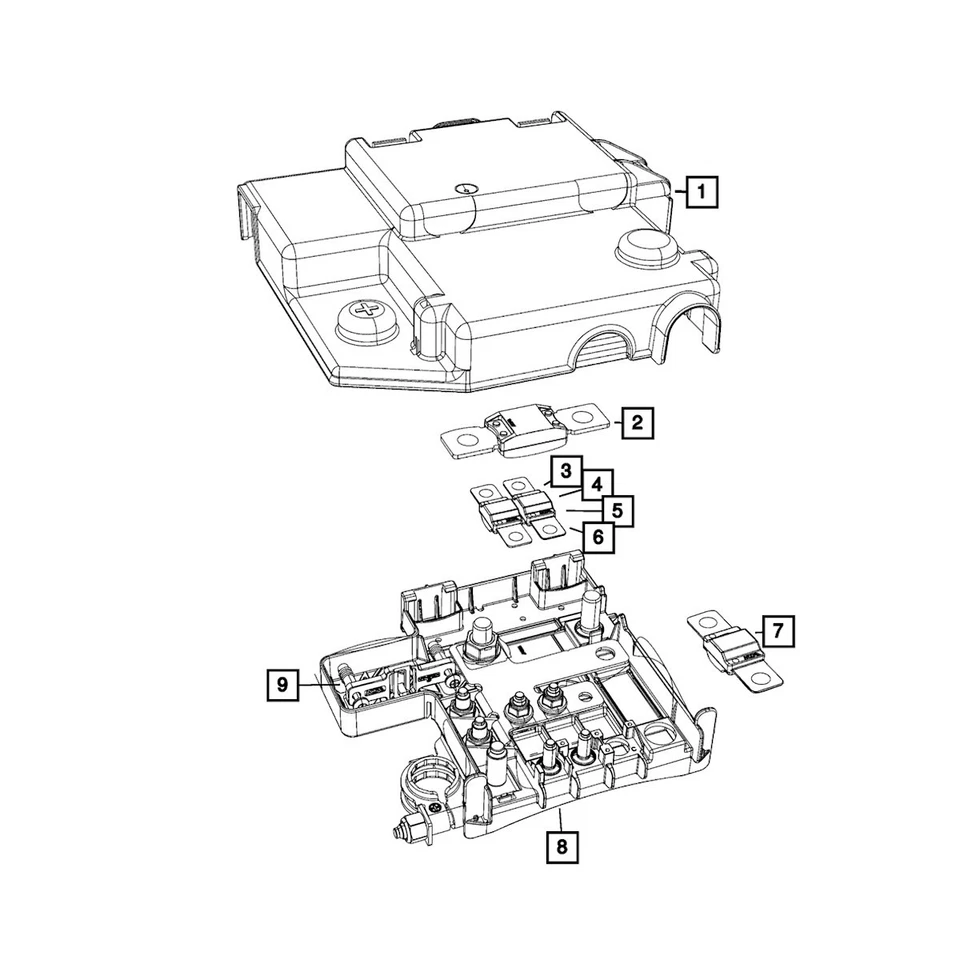 1
2
3
4
5
6
7
9
8