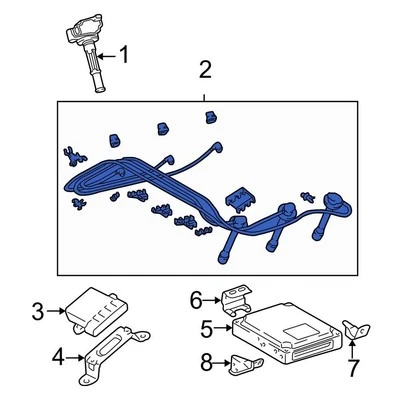 1
2
3
4
6
5
8
7