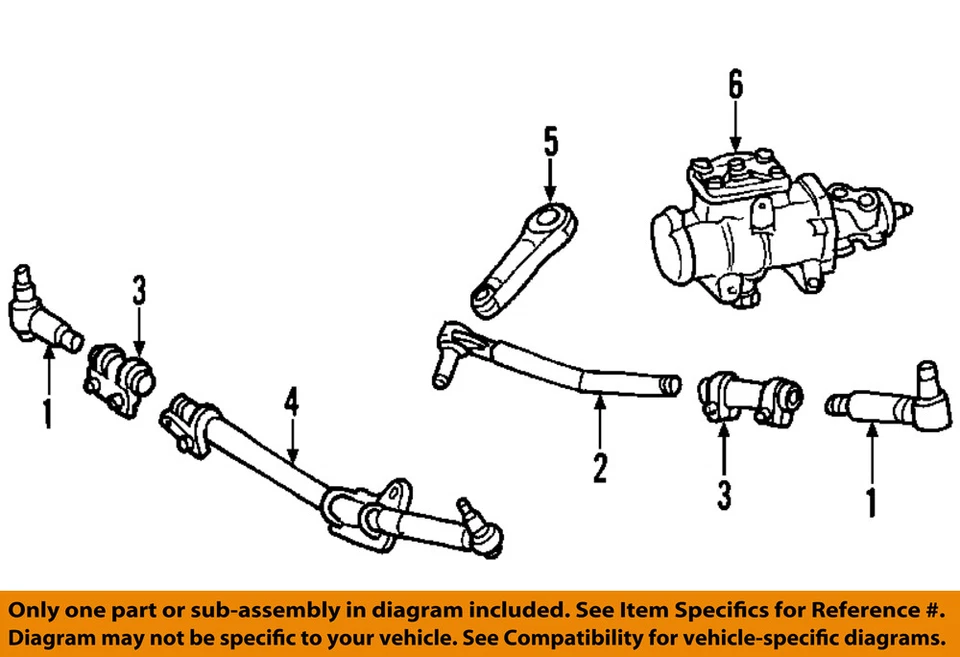 6

5

3

1

4

2

3

1

Only one part or sub-assembly in diagram included. See Item Specifics for Reference #.
Diagram may not be specific to your vehicle. See Compatibility for vehicle-specific diagrams.