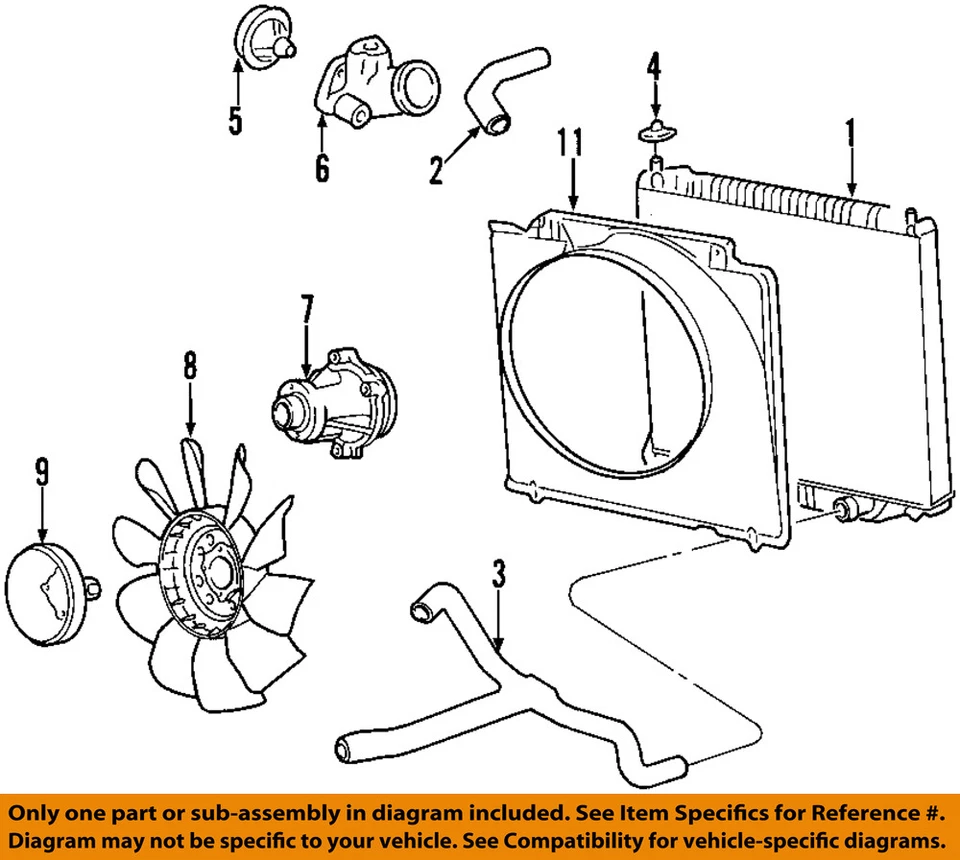 5
6
2
4
11
1
7
8
9
3

Only one part or sub-assembly in diagram included. See Item Specifics for Reference #.
Diagram may not be specific to your vehicle. See Compatibility for vehicle-specific diagrams.