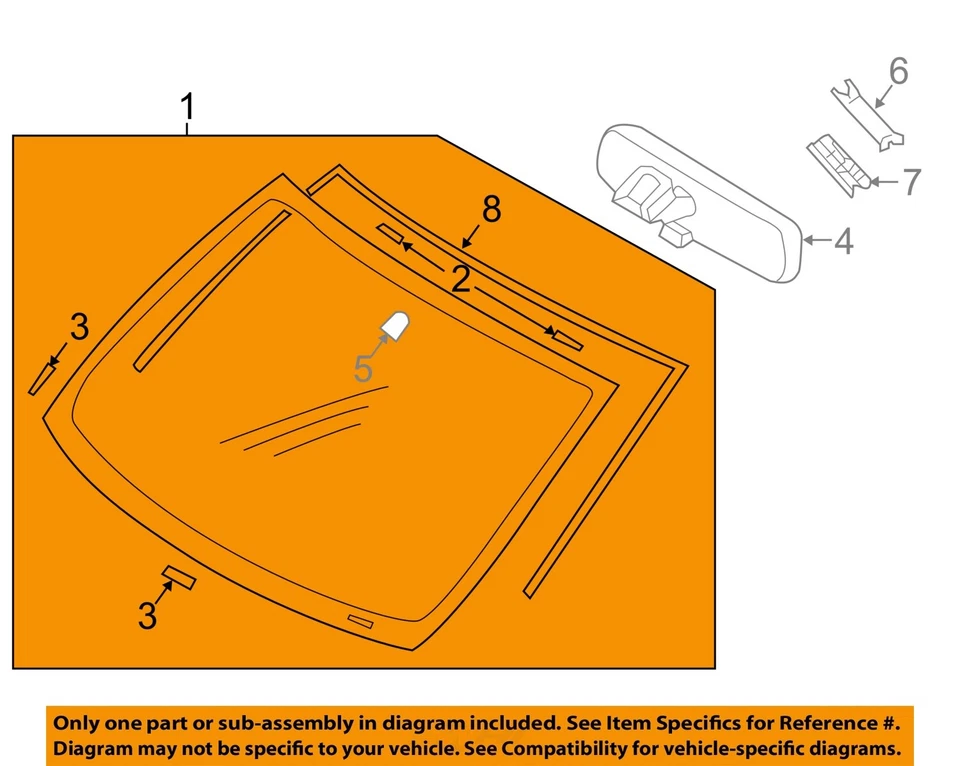 1

6

7

4

8

2

3

5

3

Only one part or sub-assembly in diagram included. See Item Specifics for Reference #. Diagram may not be specific to your vehicle. See Compatibility for vehicle-specific diagrams.