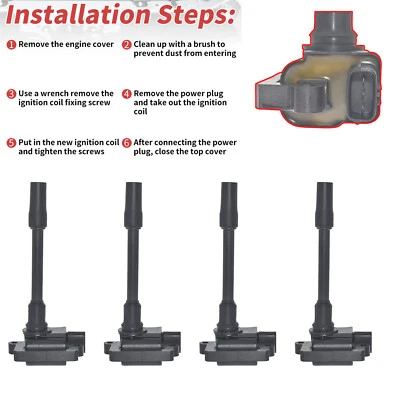 Installation Steps:

1 Remove the engine cover

2 Clean up with a brush to prevent dust from entering

3 Use a wrench remove the ignition coil fixing screw

4 Remove the power plug and take out the ignition coil

5 Put in the new ignition coil and tighten the screws

6 After connecting the power plug, close the top cover