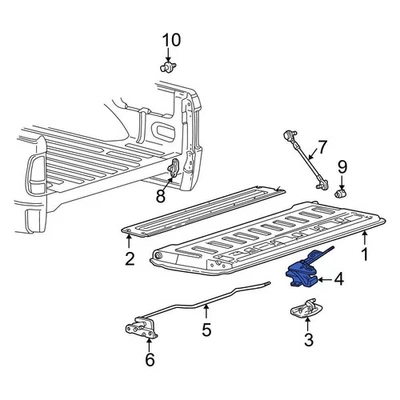 10
7
9
8
2
1
4
5
3
6