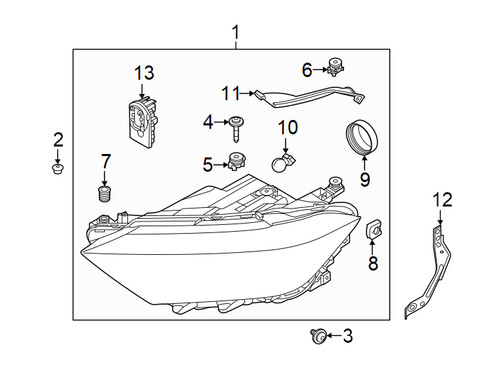 1
13
6
11
2
4
10
7
5
9
12
8
3