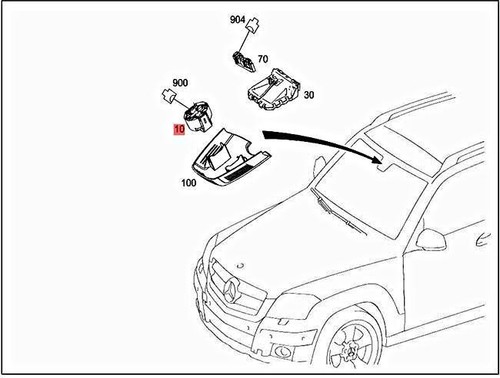 904
70
900
30
10
100