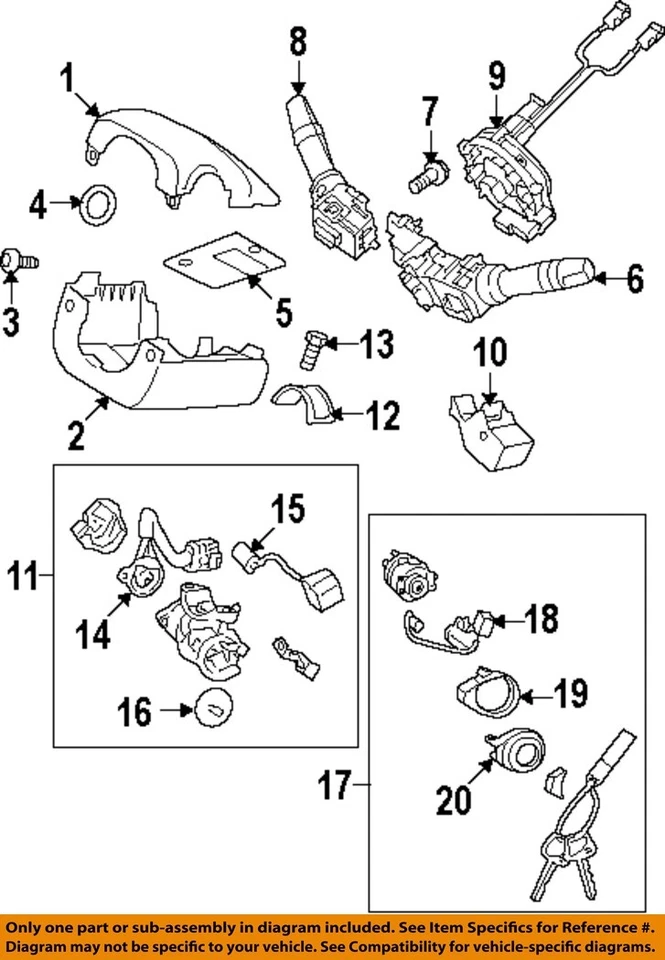 1
8
9
7
4
3
5
6
13
10
2
12
11
15
14
16
18
19
17
20

Only one part or sub-assembly in diagram included. See Item Specifics for Reference #. Diagram may not be specific to your vehicle. See Compatibility for vehicle-specific diagrams.