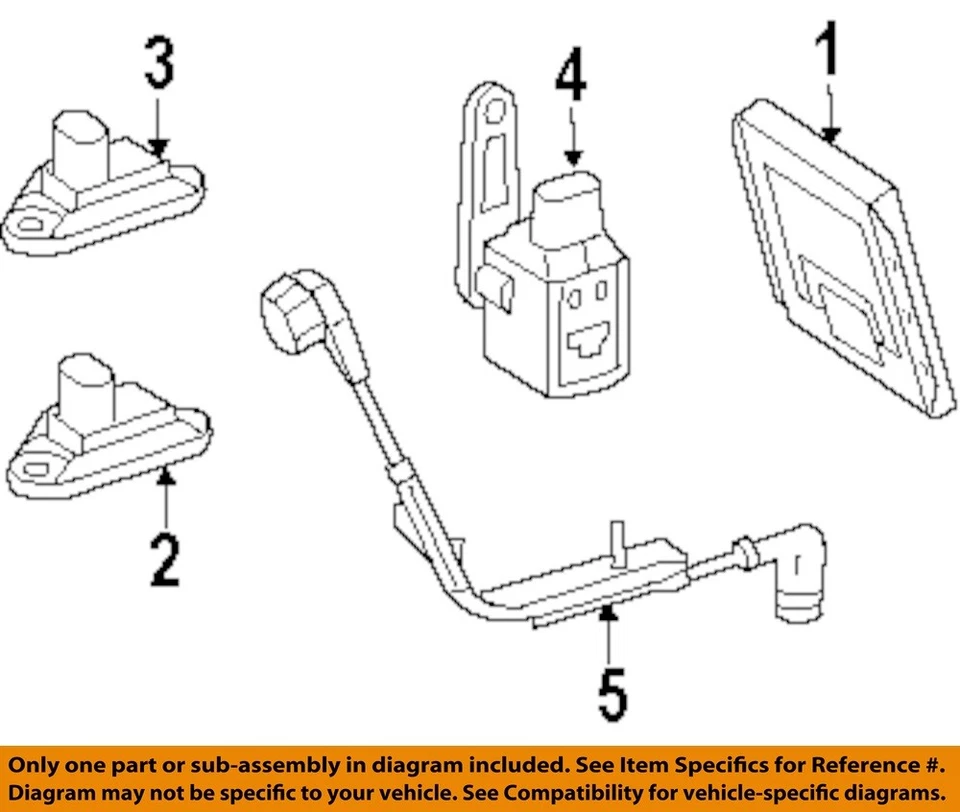 3

4

1

2

5

Only one part or sub-assembly in diagram included. See Item Specifics for Reference #.
Diagram may not be specific to your vehicle. See Compatibility for vehicle-specific diagrams.